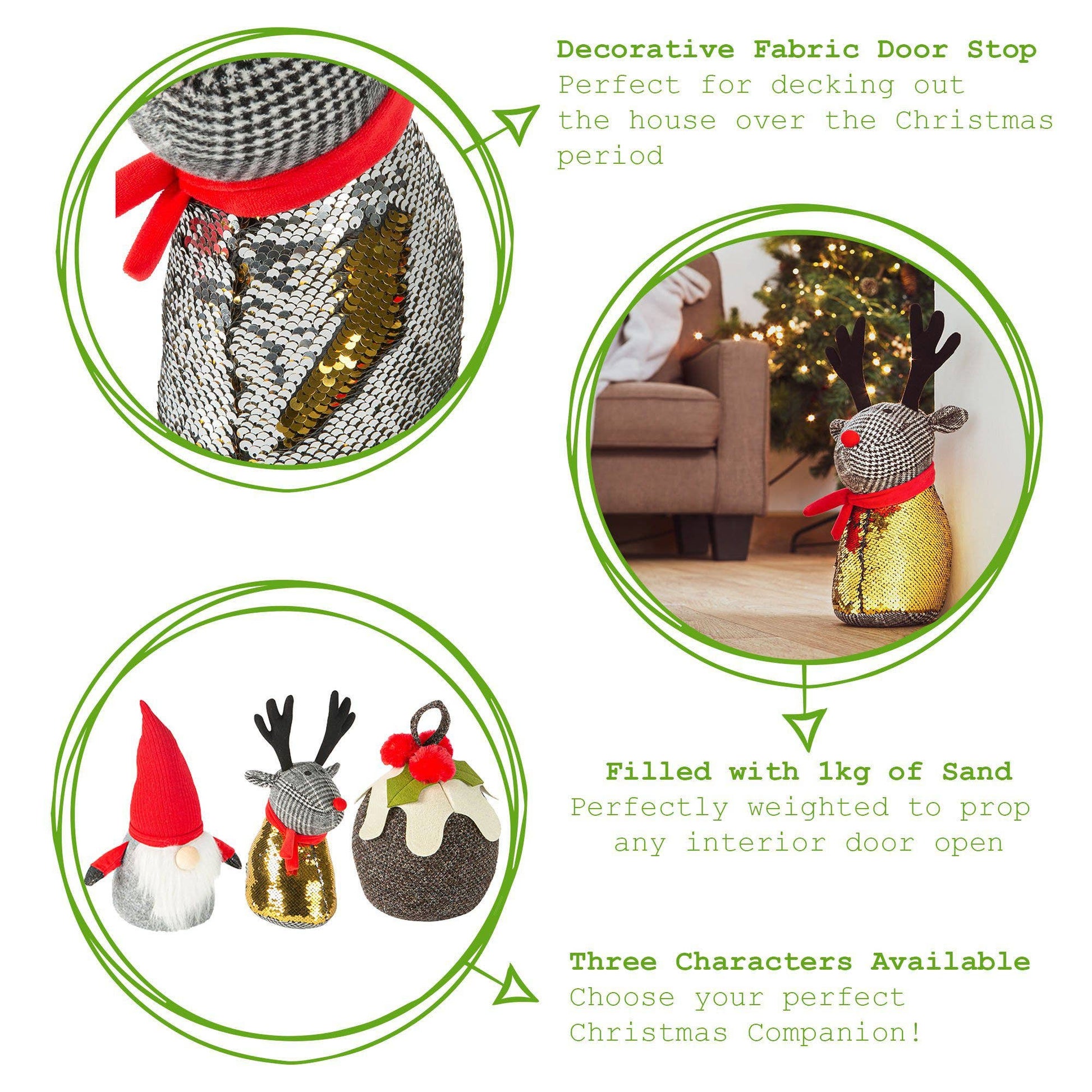 Decorative Fabric Door Stop
Perfect for decking out the house over the Christmas period

Filled with 1kg of Sand
Perfectly weighted to prop any interior door open

Three Characters Available
Choose your perfect Christmas Companion!